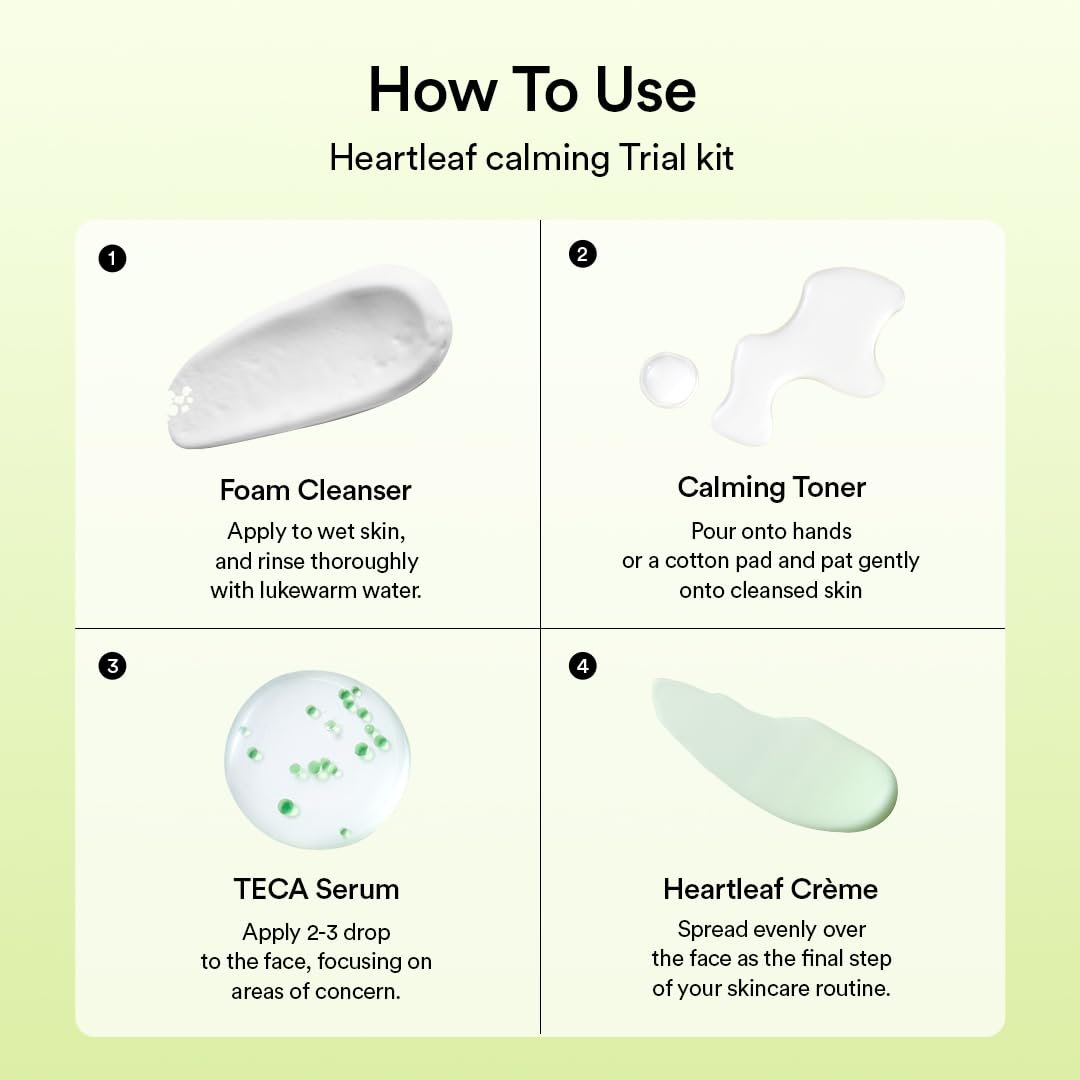 How To Use
Heartleaf calming Trial kit

1
Foam Cleanser
Apply to wet skin, and rinse thoroughly with lukewarm water.

2
Calming Toner
Pour onto hands or a cotton pad and pat gently onto cleansed skin

3
TECA Serum
Apply 2-3 drop to the face, focusing on areas of concern.

4
Heartleaf Crème
Spread evenly over the face as the final step of your skincare routine.